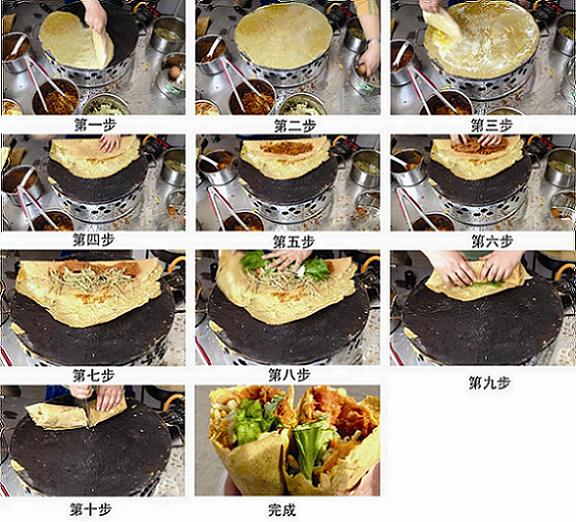 第一步

第二步

第三步

第四步

第五步

第六步

第七步

第八步

第九步

第十步

完成